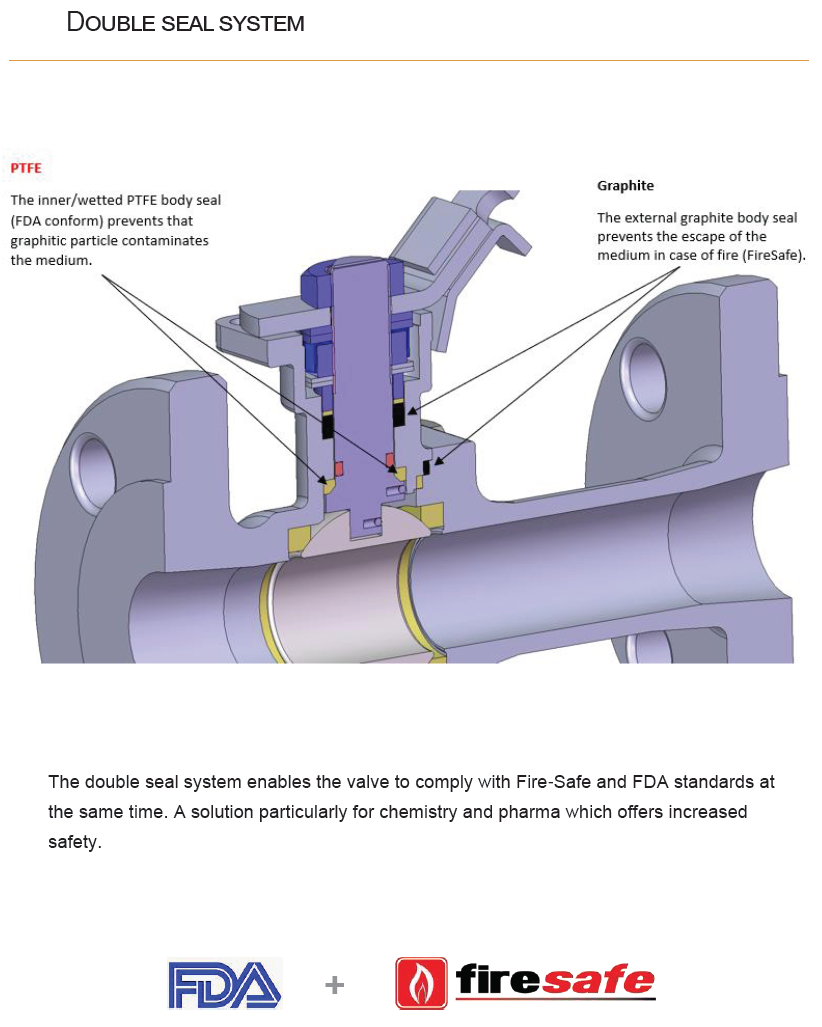 DOUBLE SEAL SYSTEM

PTFE

The inner/wetted PTFE body seal (FDA conform) prevents that graphitic particle contaminates the medium.

Graphite

The external graphite body seal prevents the escape of the medium in case of fire (FireSafe).

The double seal system enables the valve to comply with Fire-Safe and FDA standards at the same time. A solution particularly for chemistry and pharma which offers increased safety.

FDA + firesafe